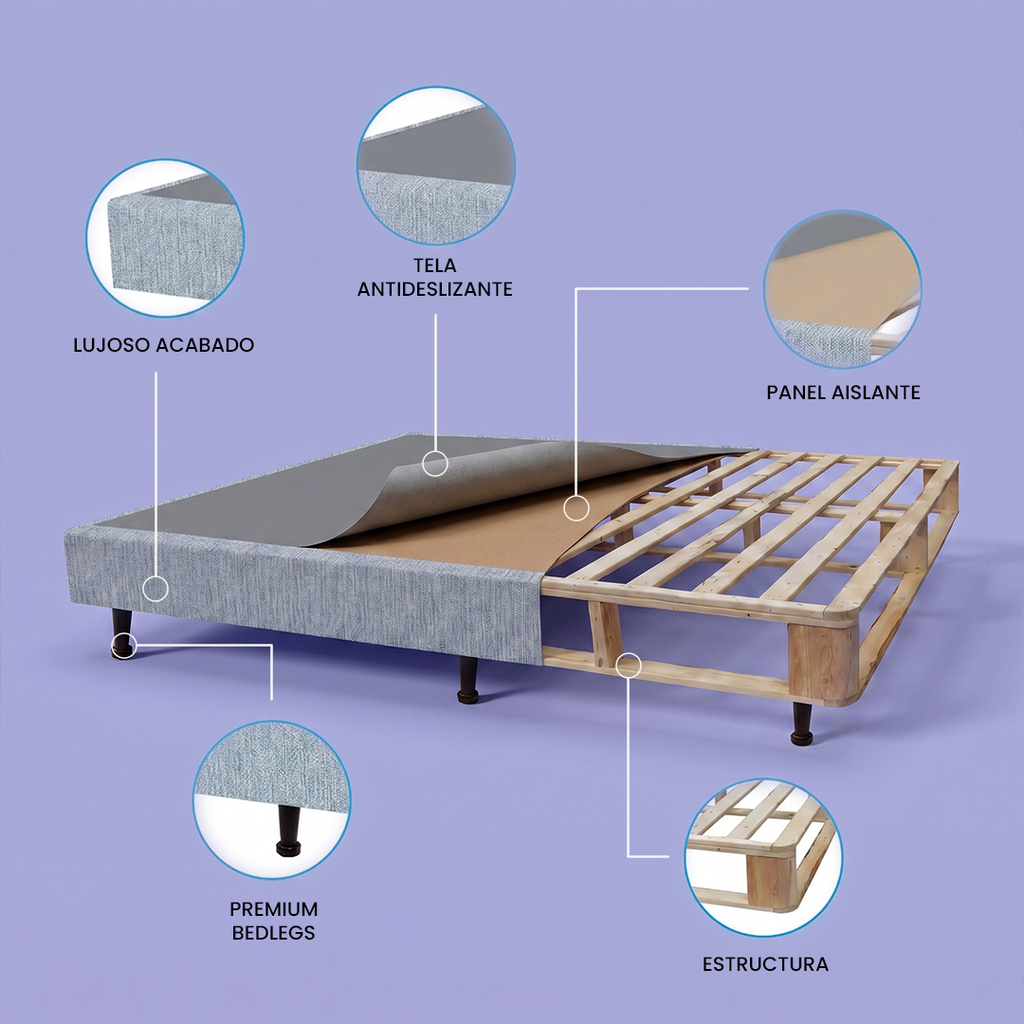 TELA
ANTIDESLIZANTE

LUJOSO ACABADO

PANEL AISLANTE

PREMIUM
BEDLEGS

ESTRUCTURA